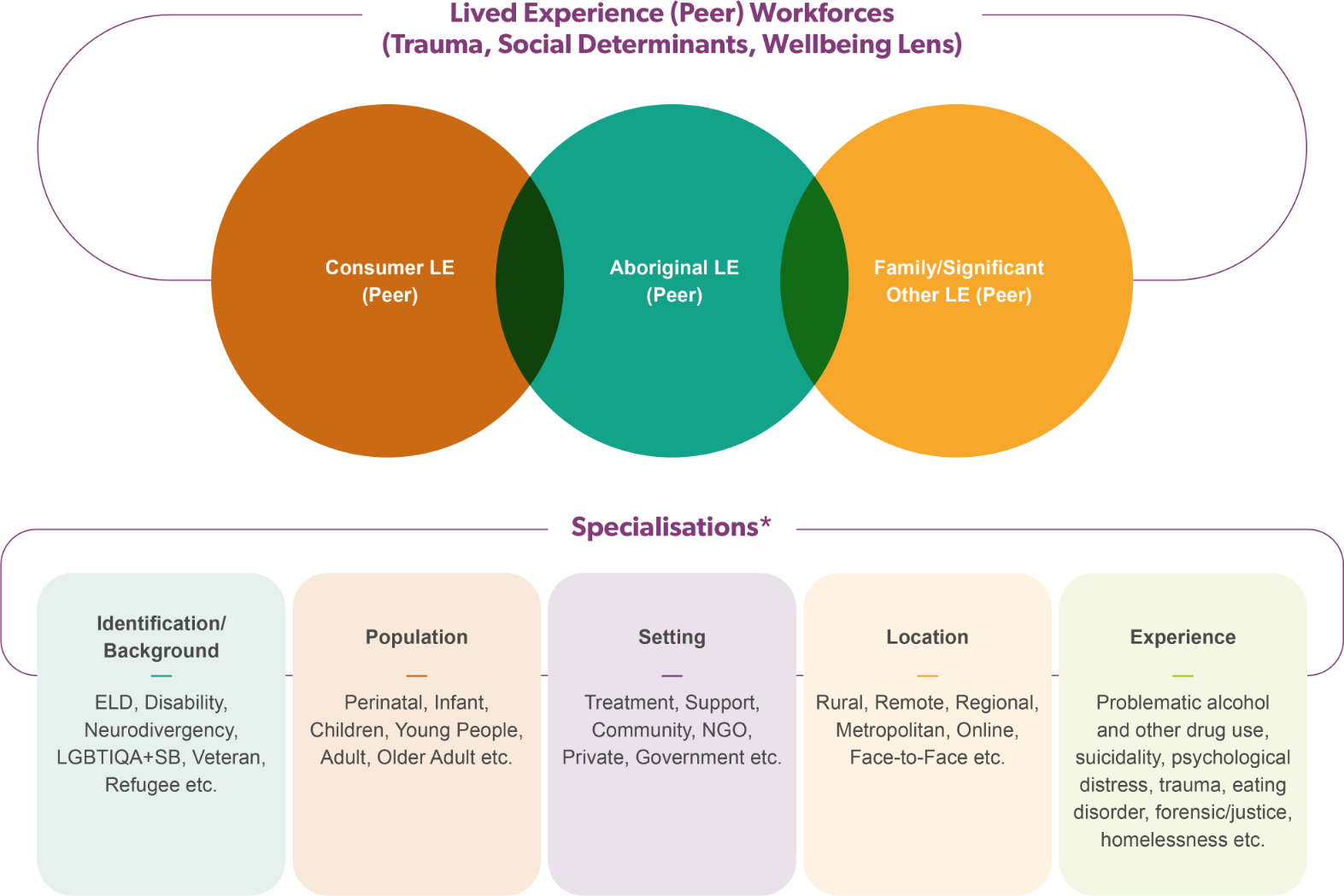 Lived Experience (Peer) Workforces
(Trauma, Social Determinants, Wellbeing Lens)

Consumer LE
(Peer)

Aboriginal LE
(Peer)

Family/Significant
Other LE (Peer)

Specialisations*

Identification/
Background

ELD, Disability, Neurodivergency, LGBTIQA+SB, Veteran, Refugee etc.

Population

Perinatal, Infant, Children, Young People, Adult, Older Adult etc.

Setting

Treatment, Support, Community, NGO, Private, Government etc.

Location

Rural, Remote, Regional, Metropolitan, Online, Face-to-Face etc.

Experience

Problematic alcohol and other drug use, suicidality, psychological distress, trauma, eating disorder, forensic/justice, homelessness etc.